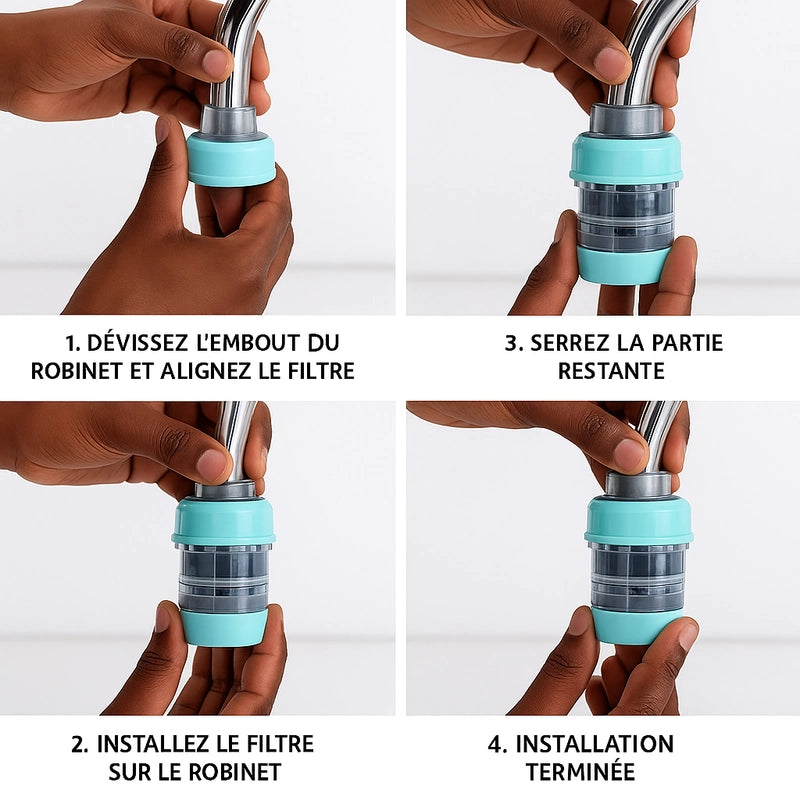 1. DÉVISSEZ L'EMBOUT DU ROBINET ET ALIGNEZ LE FILTRE

3. SERREZ LA PARTIE RESTANTE

2. INSTALLEZ LE FILTRE SUR LE ROBINET

4. INSTALLATION TERMINÉE